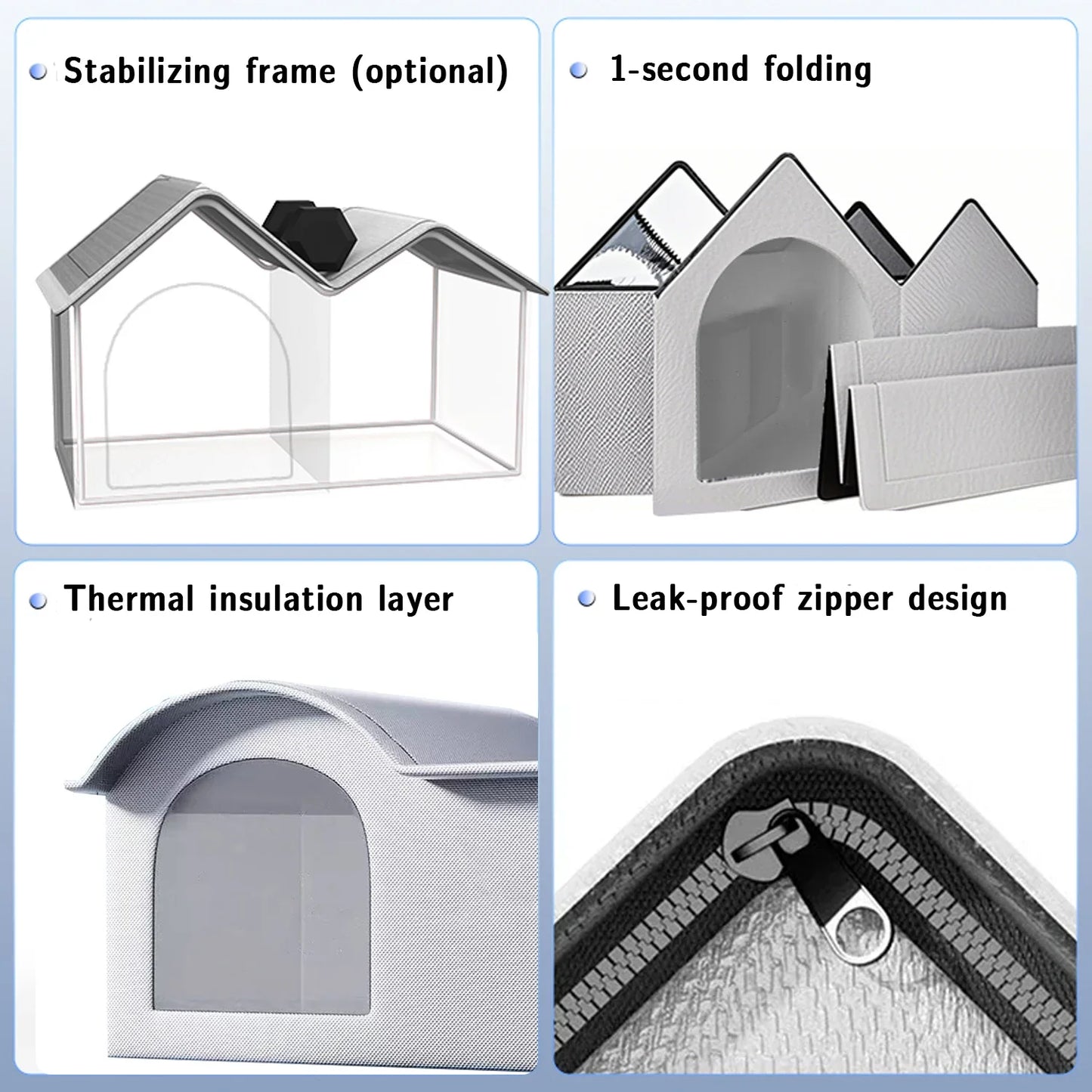 Stabilizing frame (optional)

1-second folding

Thermal insulation layer

Leak-proof zipper design