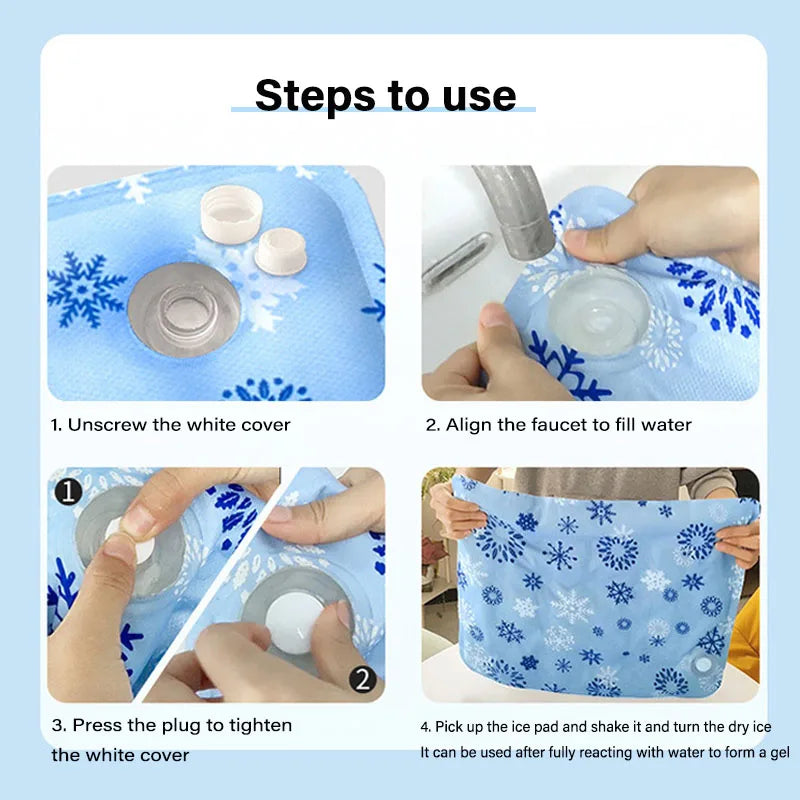 Steps to use

1. Unscrew the white cover

2. Align the faucet to fill water

1

2

3. Press the plug to tighten the white cover

4. Pick up the ice pad and shake it and turn the dry ice
It can be used after fully reacting with water to form a gel