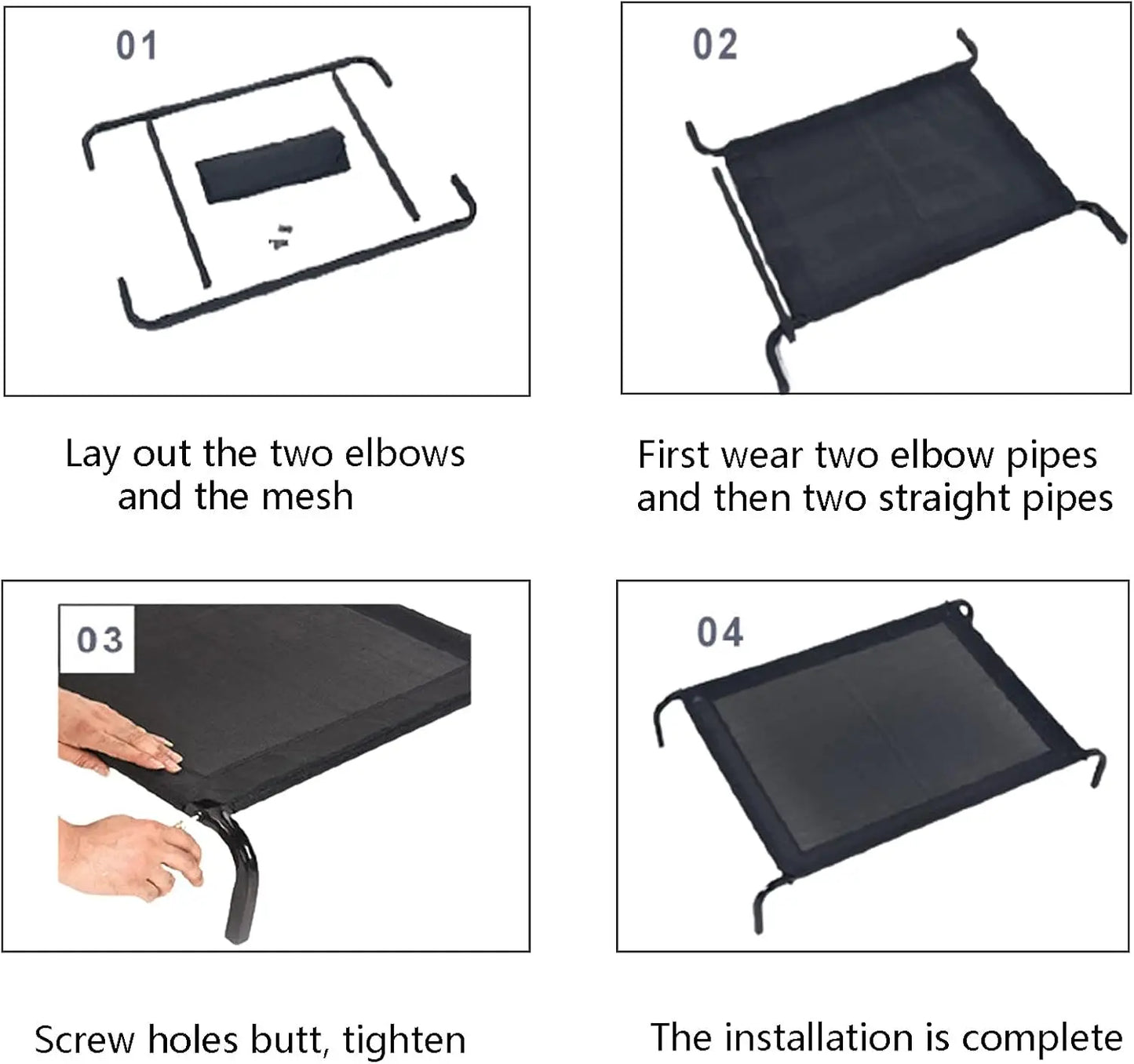 01

Lay out the two elbows and the mesh

02

First wear two elbow pipes and then two straight pipes

03

Screw holes butt, tighten

04

The installation is complete