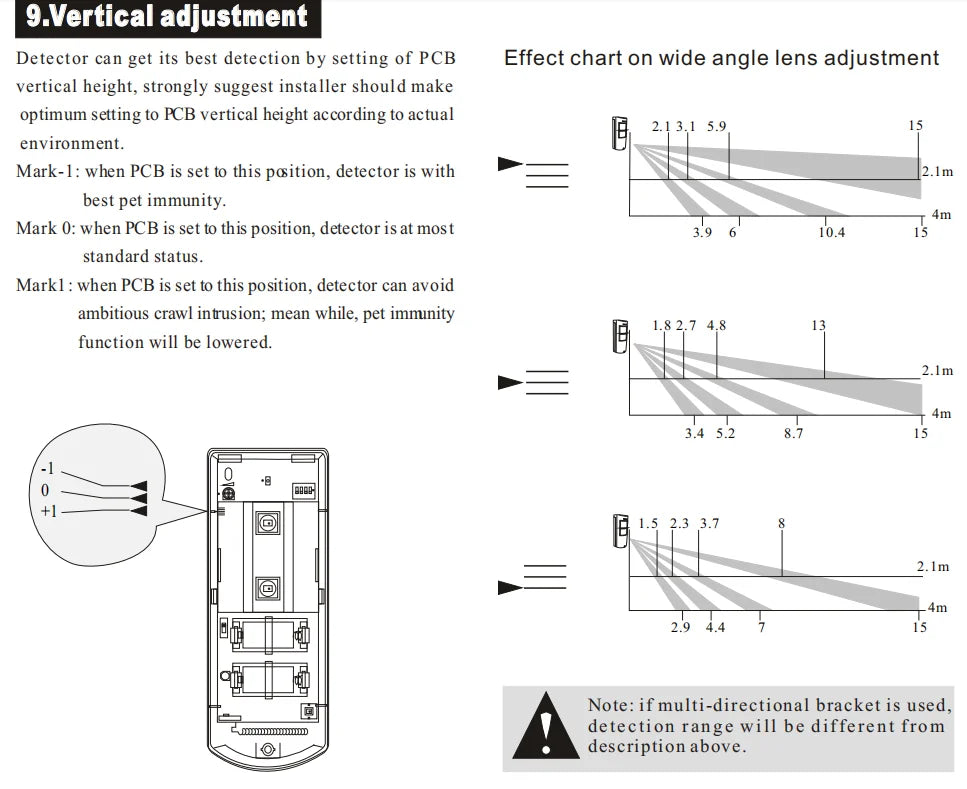 9.Vertical adjustment

Detector can get its best detection by setting of PCB vertical height, strongly suggest installer should make optimum setting to PCB vertical height according to actual environment.

Mark-1: when PCB is set to this position, detector is with best pet immunity.

Mark 0: when PCB is set to this position, detector is at most standard status.

Mark1: when PCB is set to this position, detector can avoid ambitious crawl intrusion; mean while, pet immunity function will be lowered.

-1
0
+1

Effect chart on wide angle lens adjustment

2.1 3.1 5.9 15
2.1m
4m
3.9 6 10.4 15

1.8 2.7 4.8 13
2.1m
4m
3.4 5.2 8.7 15

1.5 2.3 3.7 8
2.1m
4m
2.9 4.4 7 15

Note: if multi-directional bracket is used, detection range will be different from description above.