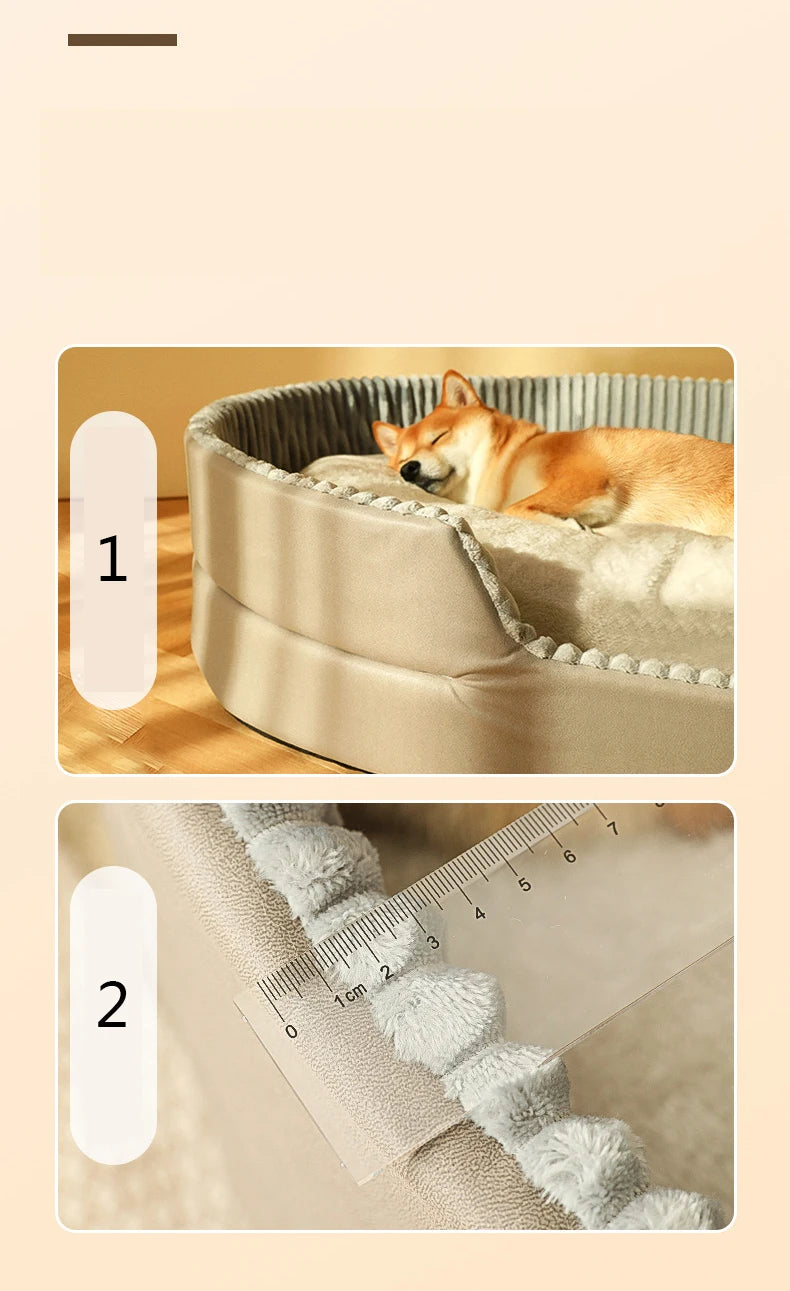 1

2

0 1cm 2 3 4 5 6 7