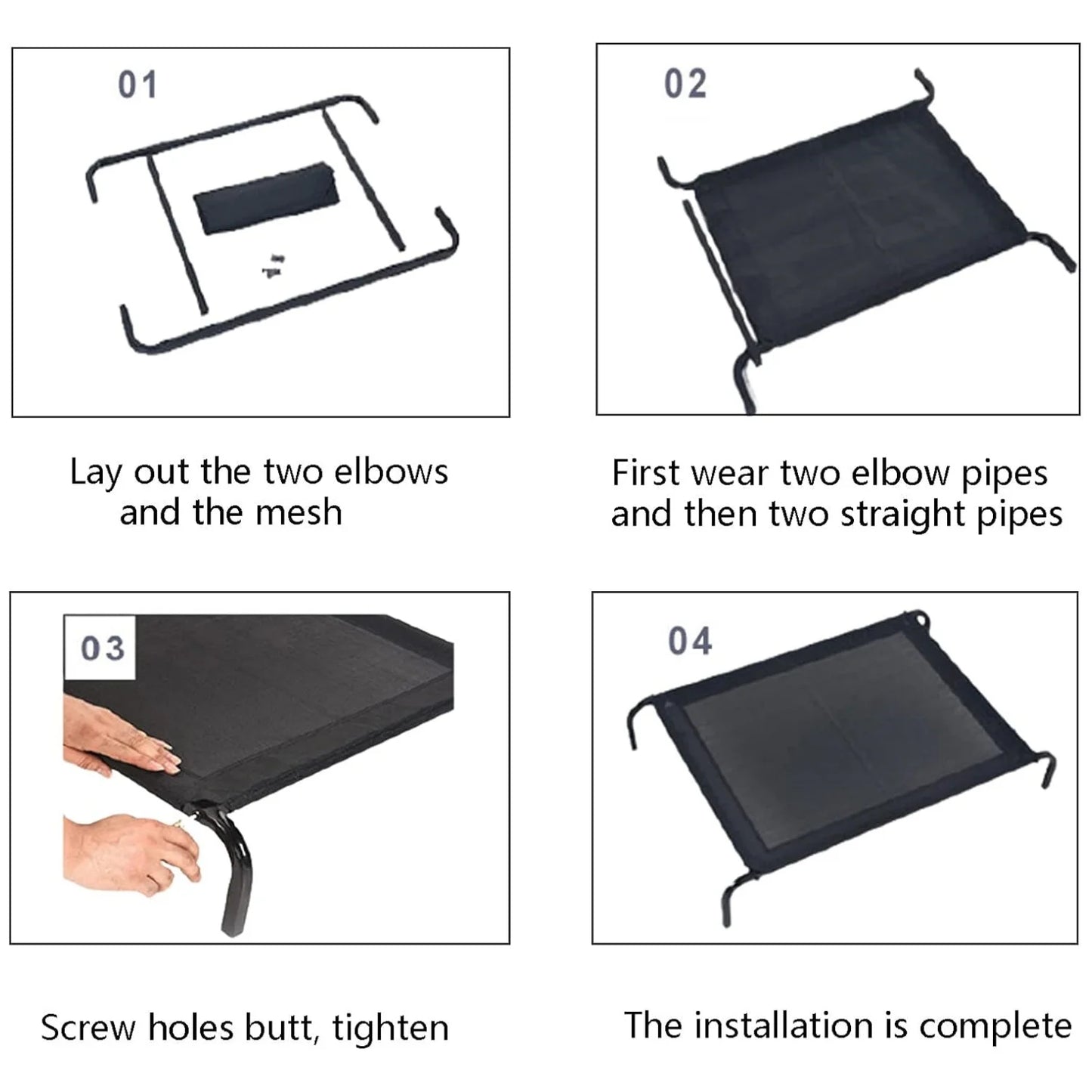 01

Lay out the two elbows and the mesh

02

First wear two elbow pipes and then two straight pipes

03

Screw holes butt, tighten

04

The installation is complete