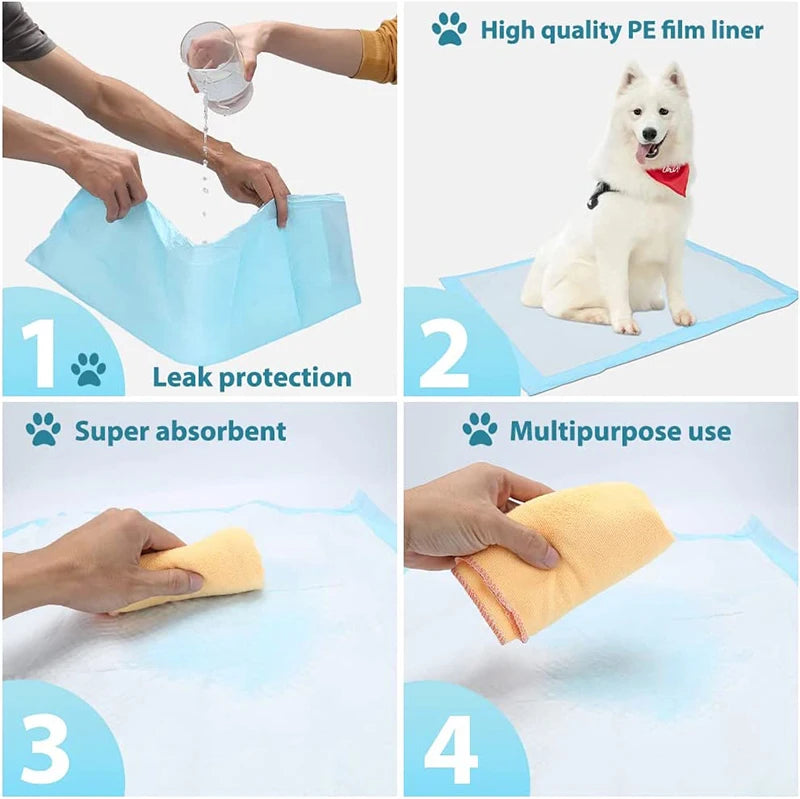 1

Leak protection

High quality PE film liner

2

Super absorbent

3

Multipurpose use

4