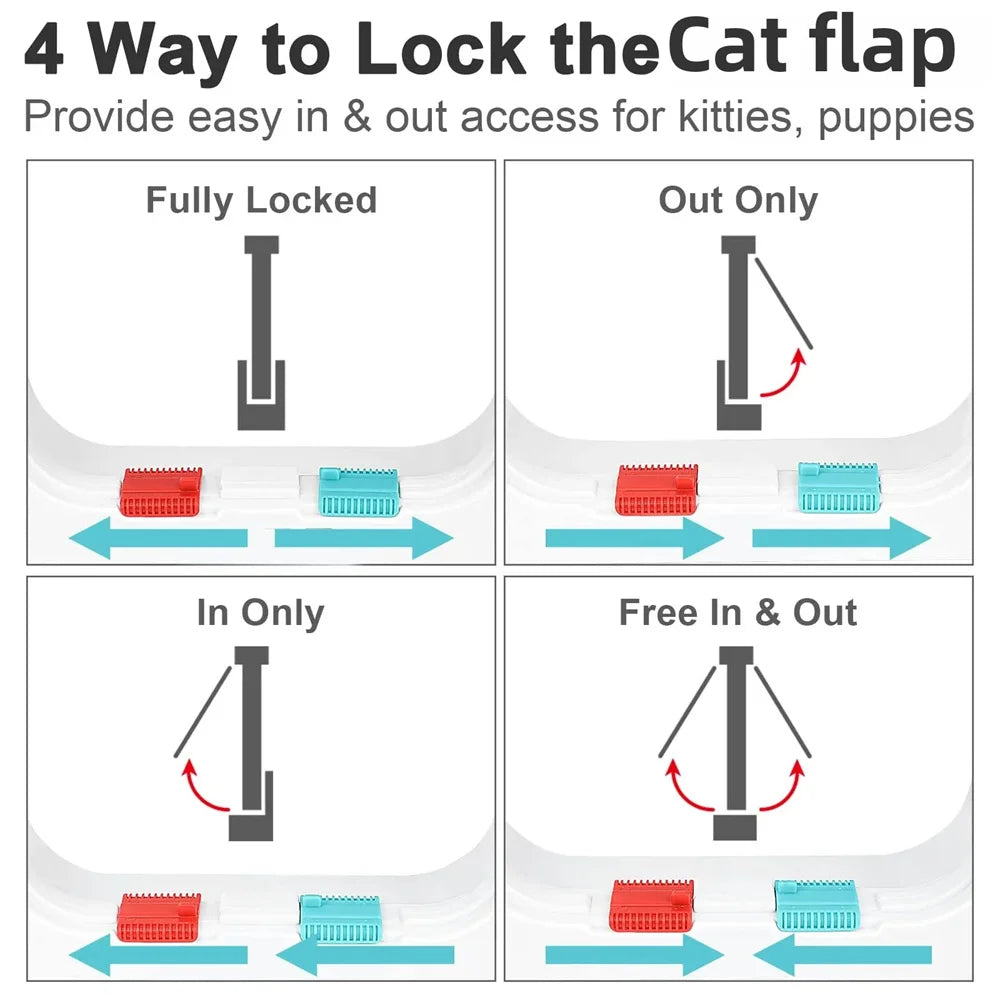 4 Way to Lock theCat flap
Provide easy in & out access for kitties, puppies

Fully Locked

Out Only

In Only

Free In & Out