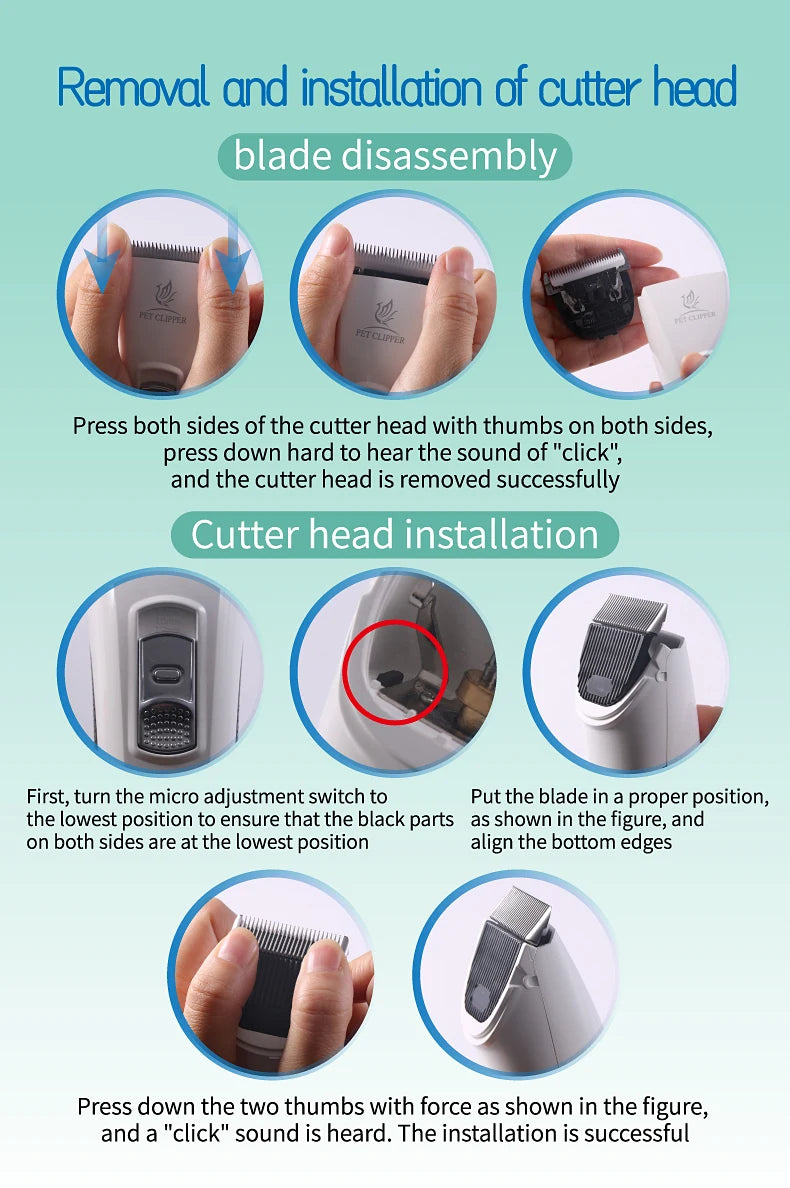 Removal and installation of cutter head

blade disassembly

PET CLIPPER

PET CLIPPER

PET CLIPPER

Press both sides of the cutter head with thumbs on both sides, press down hard to hear the sound of "click", and the cutter head is removed successfully

Cutter head installation

First, turn the micro adjustment switch to the lowest position to ensure that the black parts on both sides are at the lowest position

Put the blade in a proper position, as shown in the figure, and align the bottom edges

Press down the two thumbs with force as shown in the figure, and a "click" sound is heard. The installation is successful