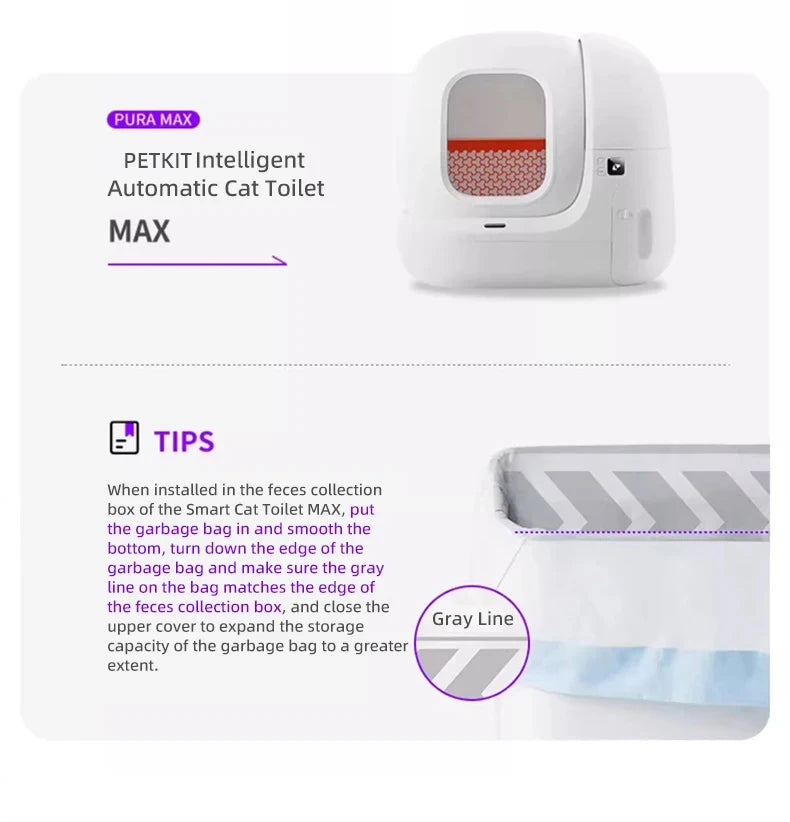 PURA MAX

PETKIT Intelligent Automatic Cat Toilet

MAX

TIPS

When installed in the feces collection box of the Smart Cat Toilet MAX, put the garbage bag in and smooth the bottom, turn down the edge of the garbage bag and make sure the gray line on the bag matches the edge of the feces collection box, and close the upper cover to expand the storage capacity of the garbage bag to a greater extent.

Gray Line