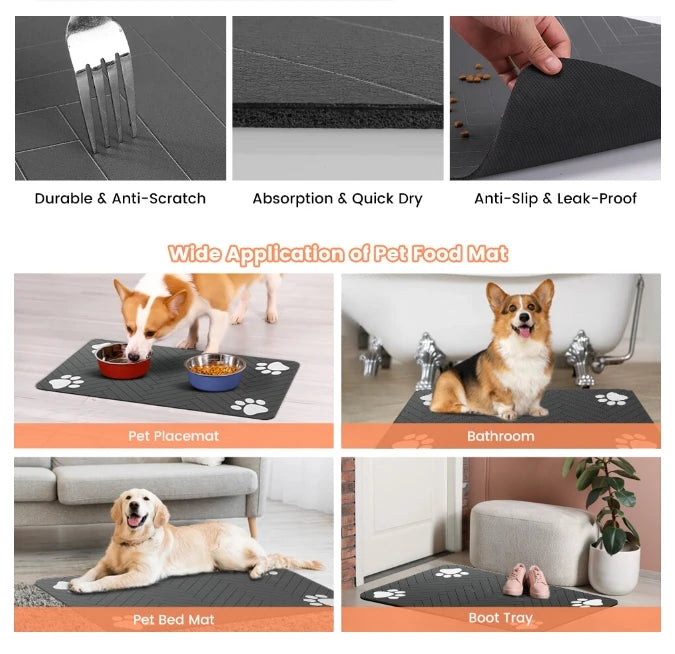 Durable & Anti-Scratch

Absorption & Quick Dry

Anti-Slip & Leak-Proof

Wide Application of Pet Food Mat

Pet Placemat

Bathroom

Pet Bed Mat

Boot Tray