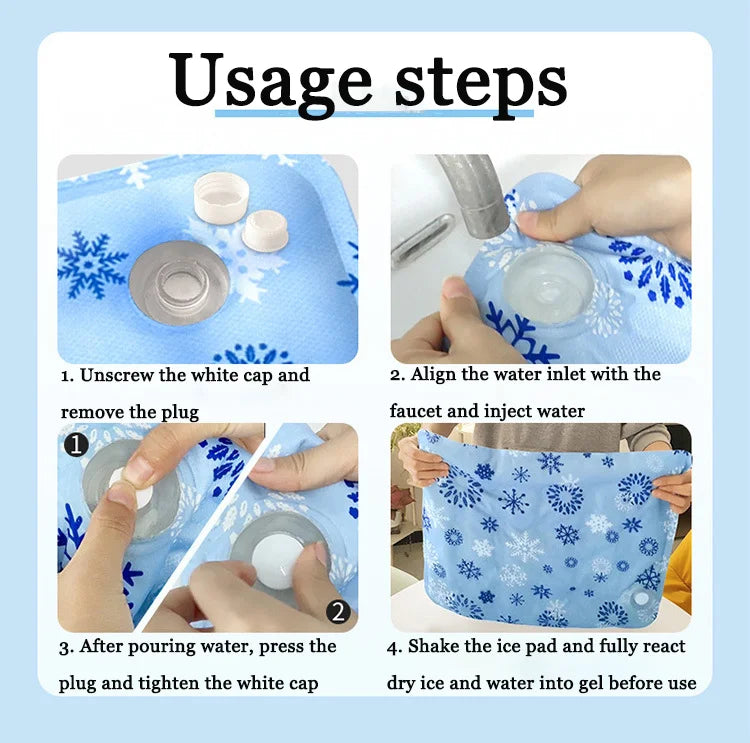 Usage steps

1. Unscrew the white cap and remove the plug

2. Align the water inlet with the faucet and inject water

1

2

3. After pouring water, press the plug and tighten the white cap

4. Shake the ice pad and fully react dry ice and water into gel before use