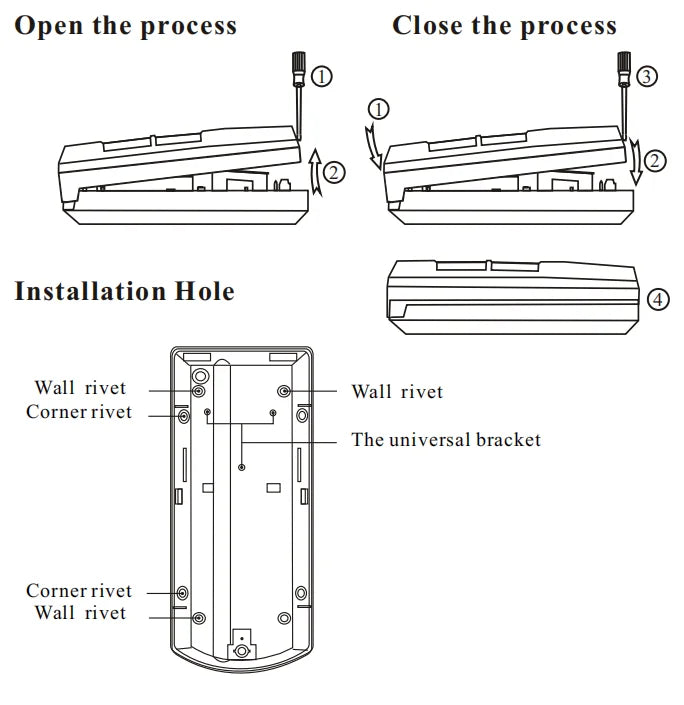 Open the process

①

②

Close the process

①

③

②

④

Installation Hole

Wall rivet
Corner rivet

Wall rivet

The universal bracket

Corner rivet
Wall rivet