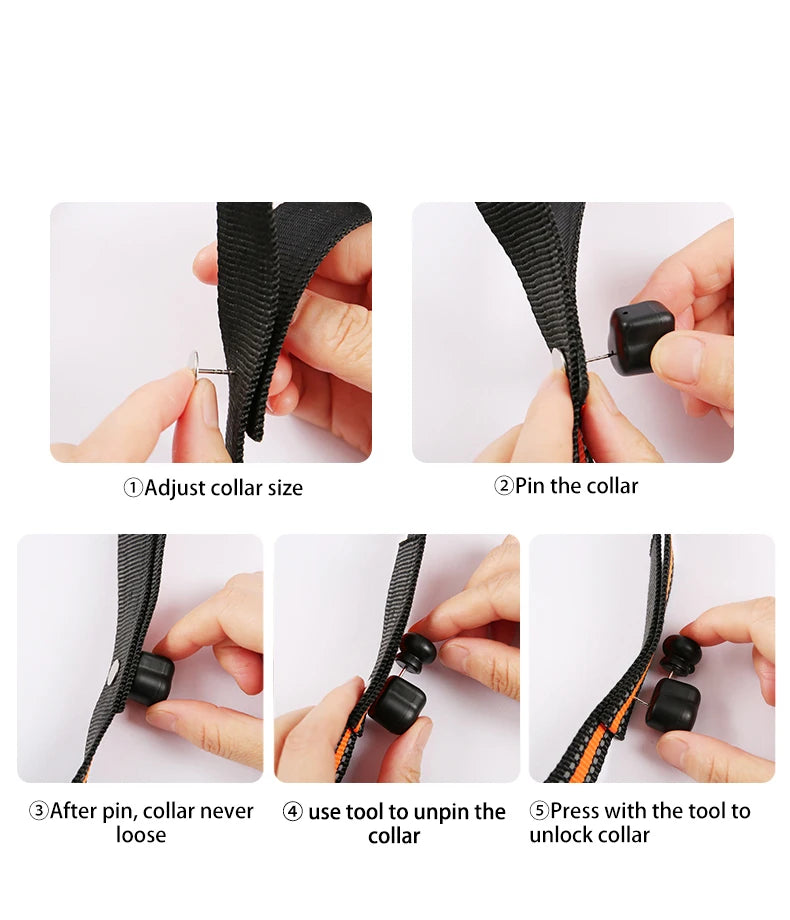 ①Adjust collar size

②Pin the collar

③After pin, collar never loose

④ use tool to unpin the collar

⑤Press with the tool to unlock collar