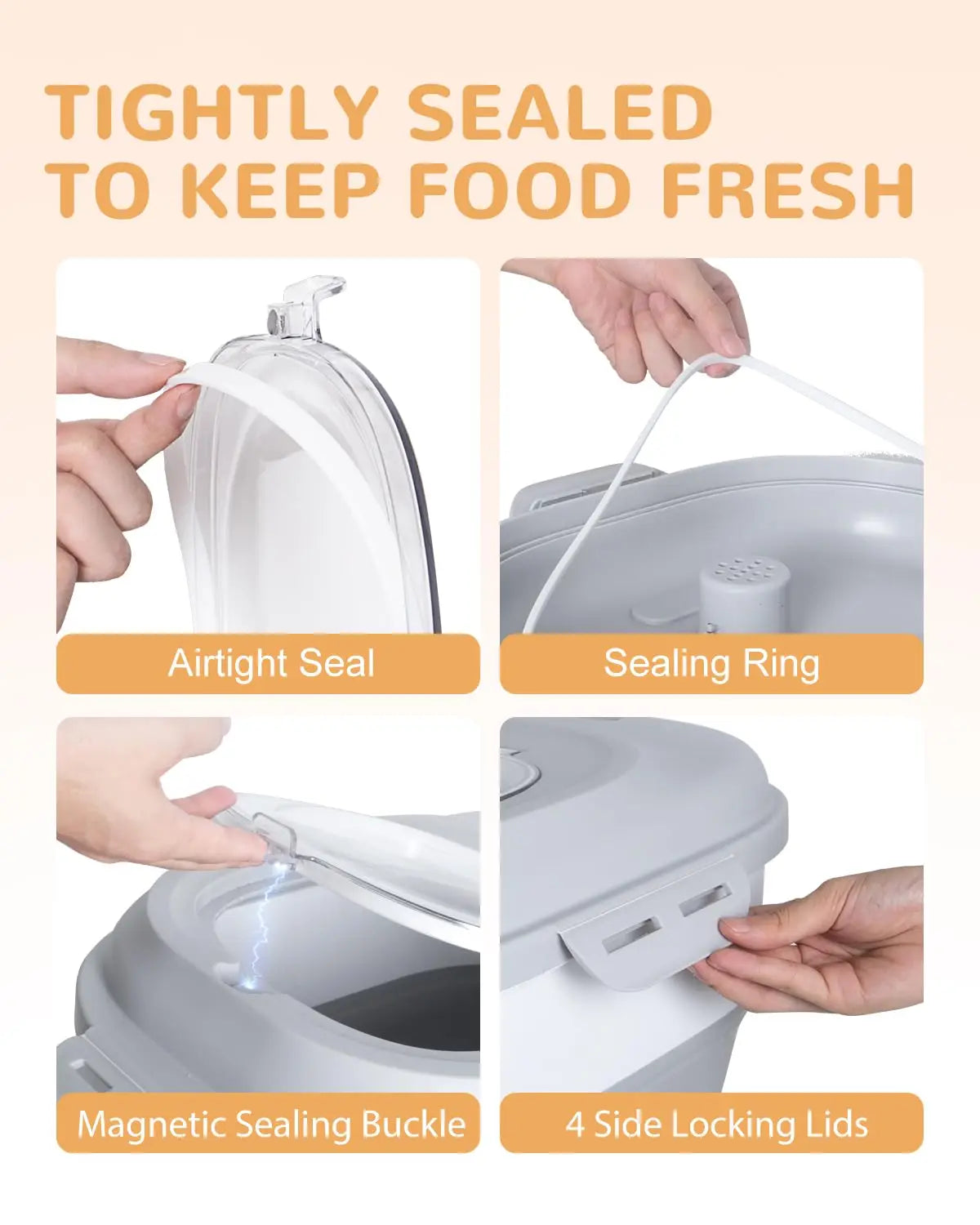 TIGHTLY SEALED
TO KEEP FOOD FRESH

Airtight Seal

Sealing Ring

Magnetic Sealing Buckle

4 Side Locking Lids