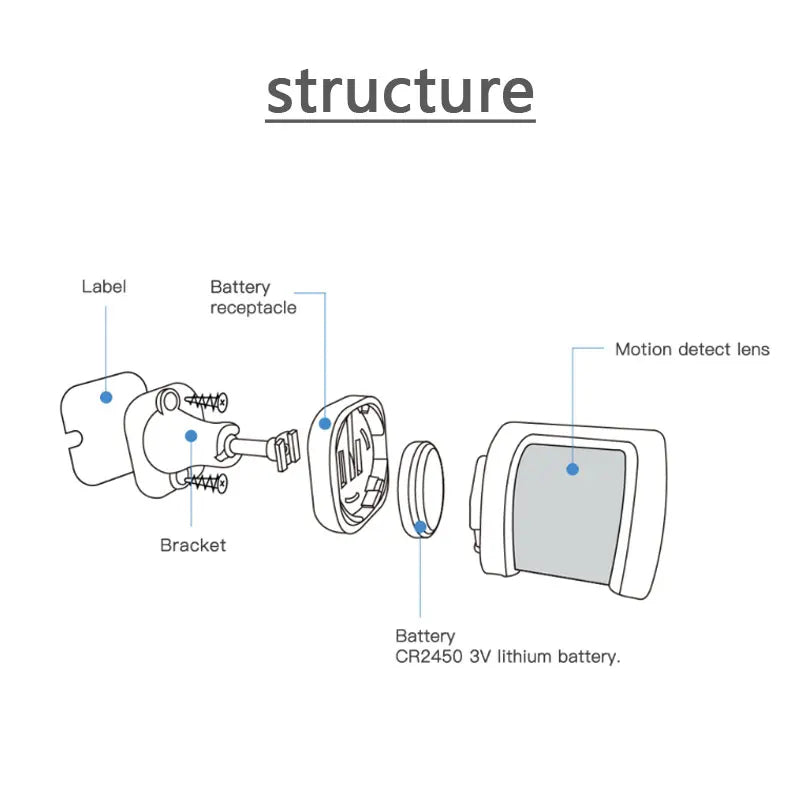 structure

Label

Battery receptacle

Motion detect lens

Bracket

Battery
CR2450 3V lithium battery.